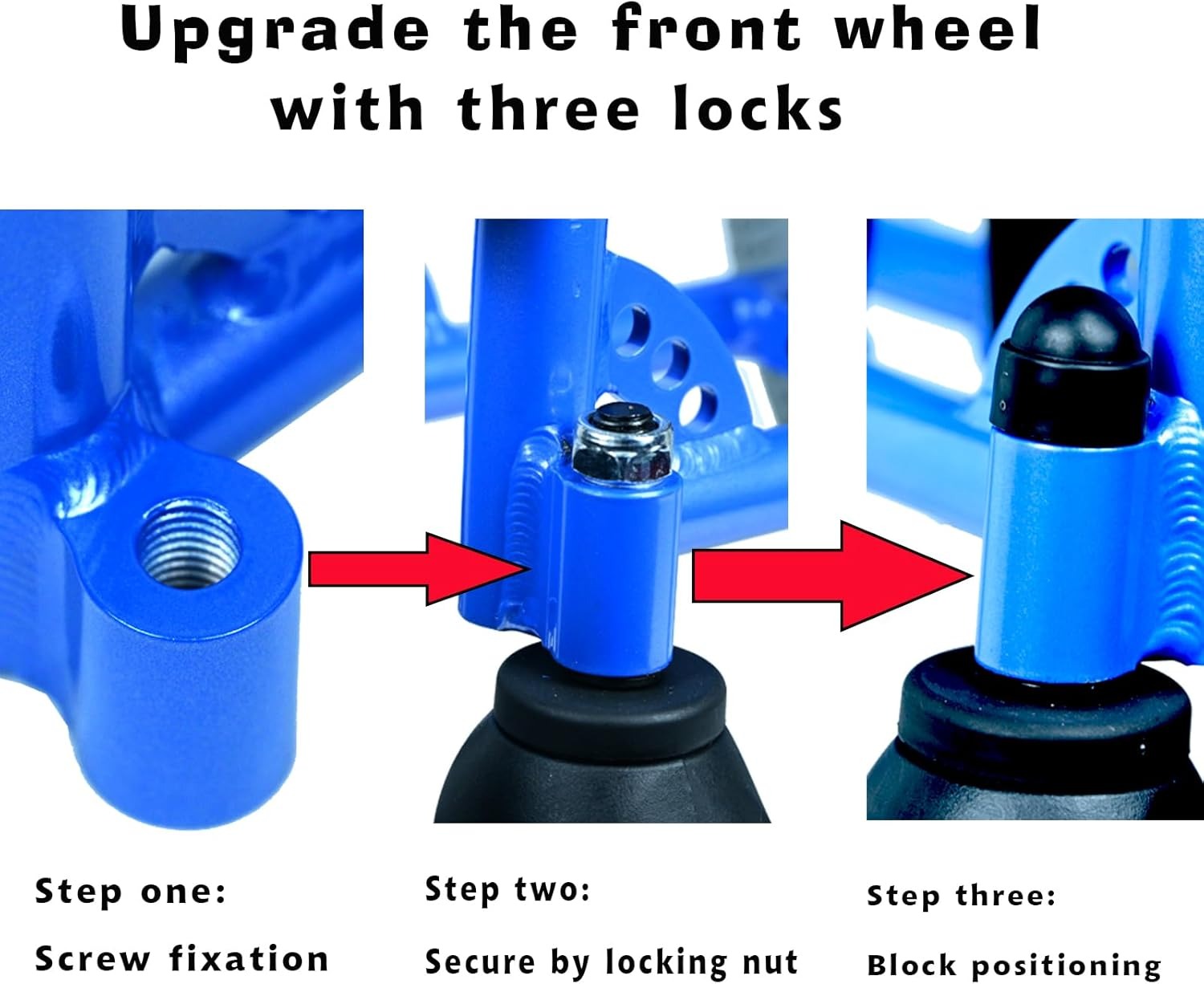 Upgrade the front wheel with three locks

Step one:

Screw fixation

Step two:

Secure by locking nut

Step three:

Block positioning